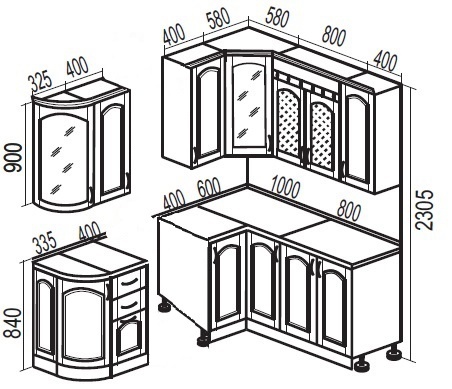 325
400
900
335
400
840
400
580
580
800
400
400
600
1000
800
2305